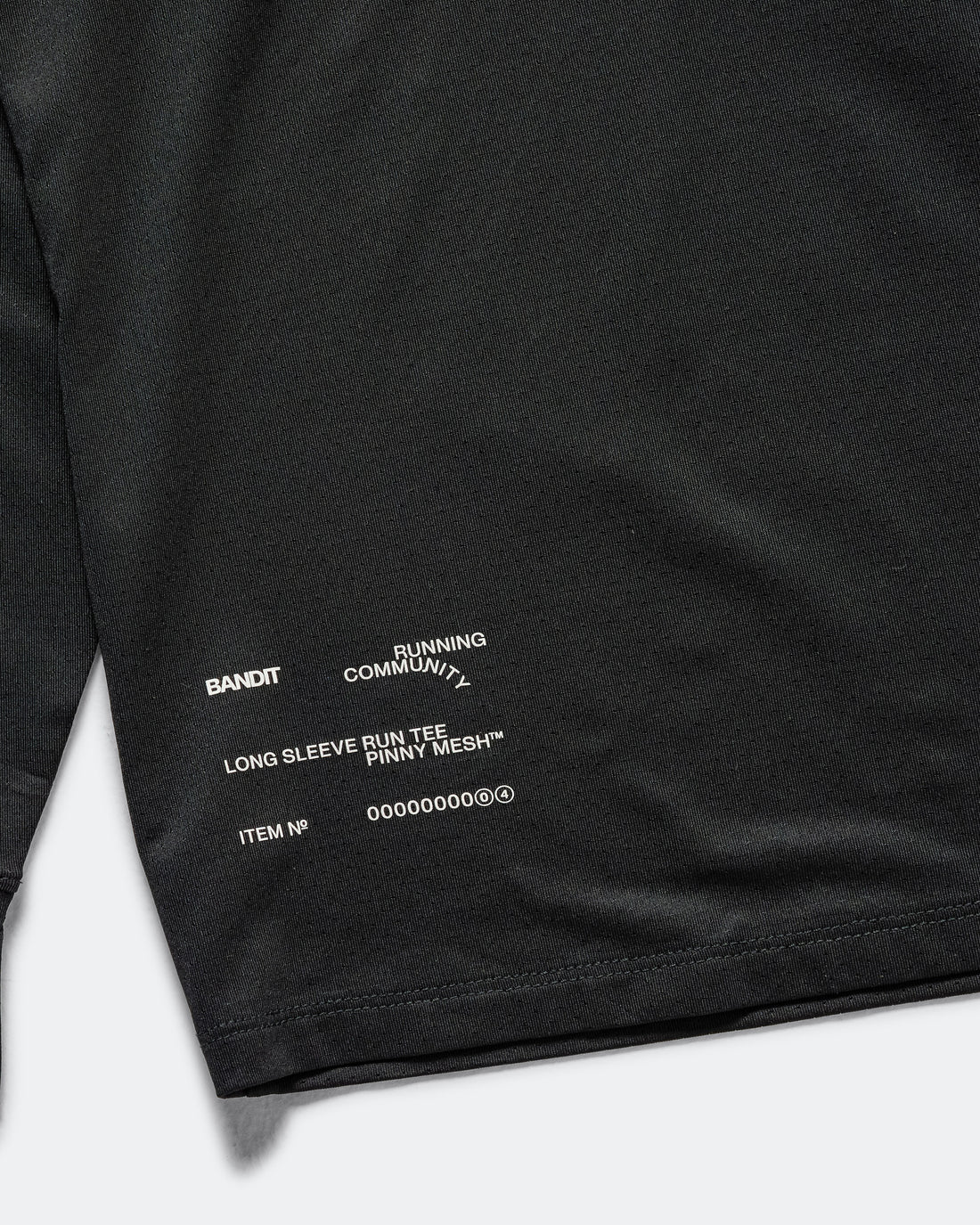 BANDIT

RUNNING
COMMUNITY

LONG SLEEVE RUN TEE
PINNY MESH™

ITEM №

00000000⓪④